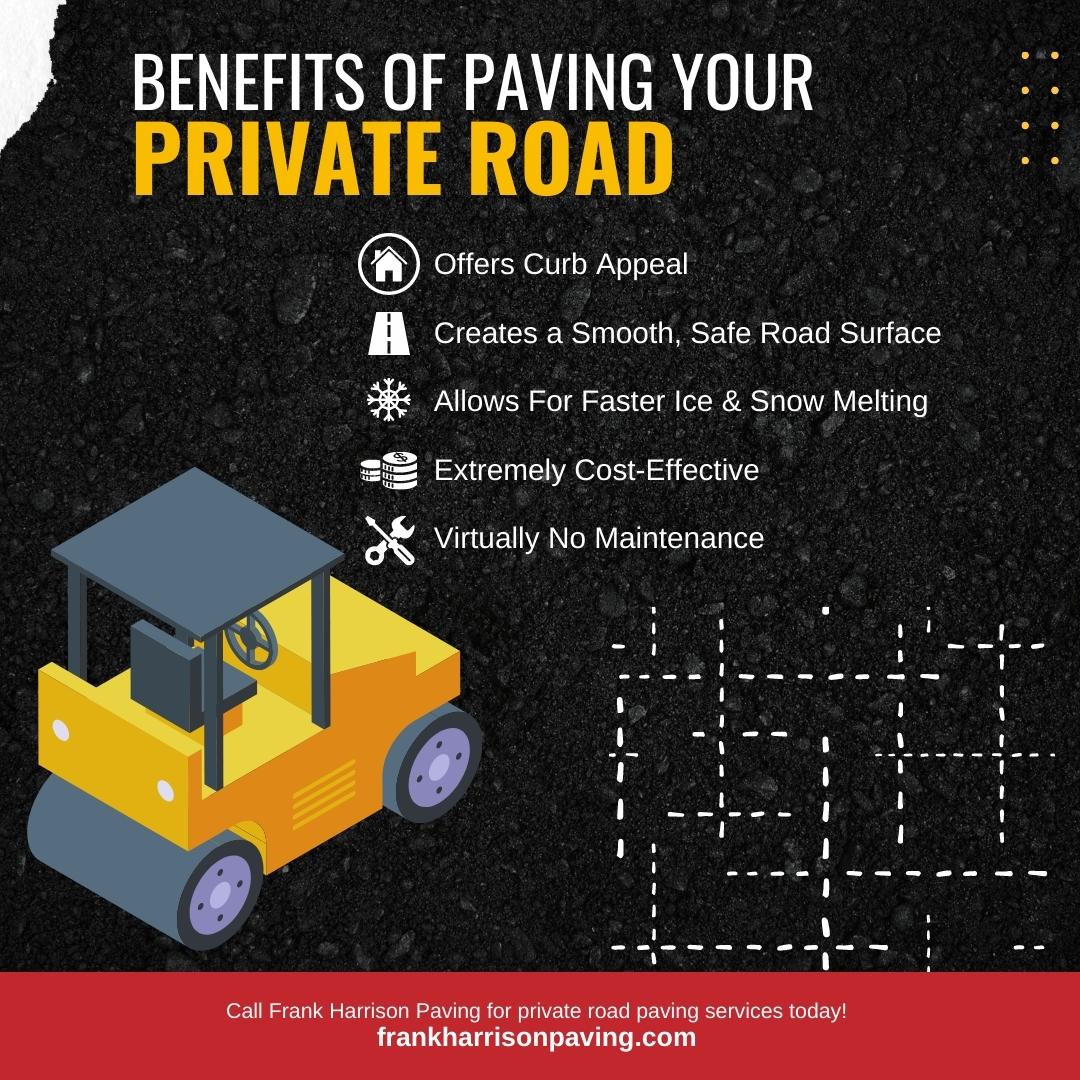 BENEFITS OF PAVING YOUR
PRIVATE ROAD

Offers Curb Appeal

Creates a Smooth, Safe Road Surface

Allows For Faster Ice & Snow Melting

Extremely Cost-Effective

Virtually No Maintenance

Call Frank Harrison Paving for private road paving services today!
frankharrisonpaving.com